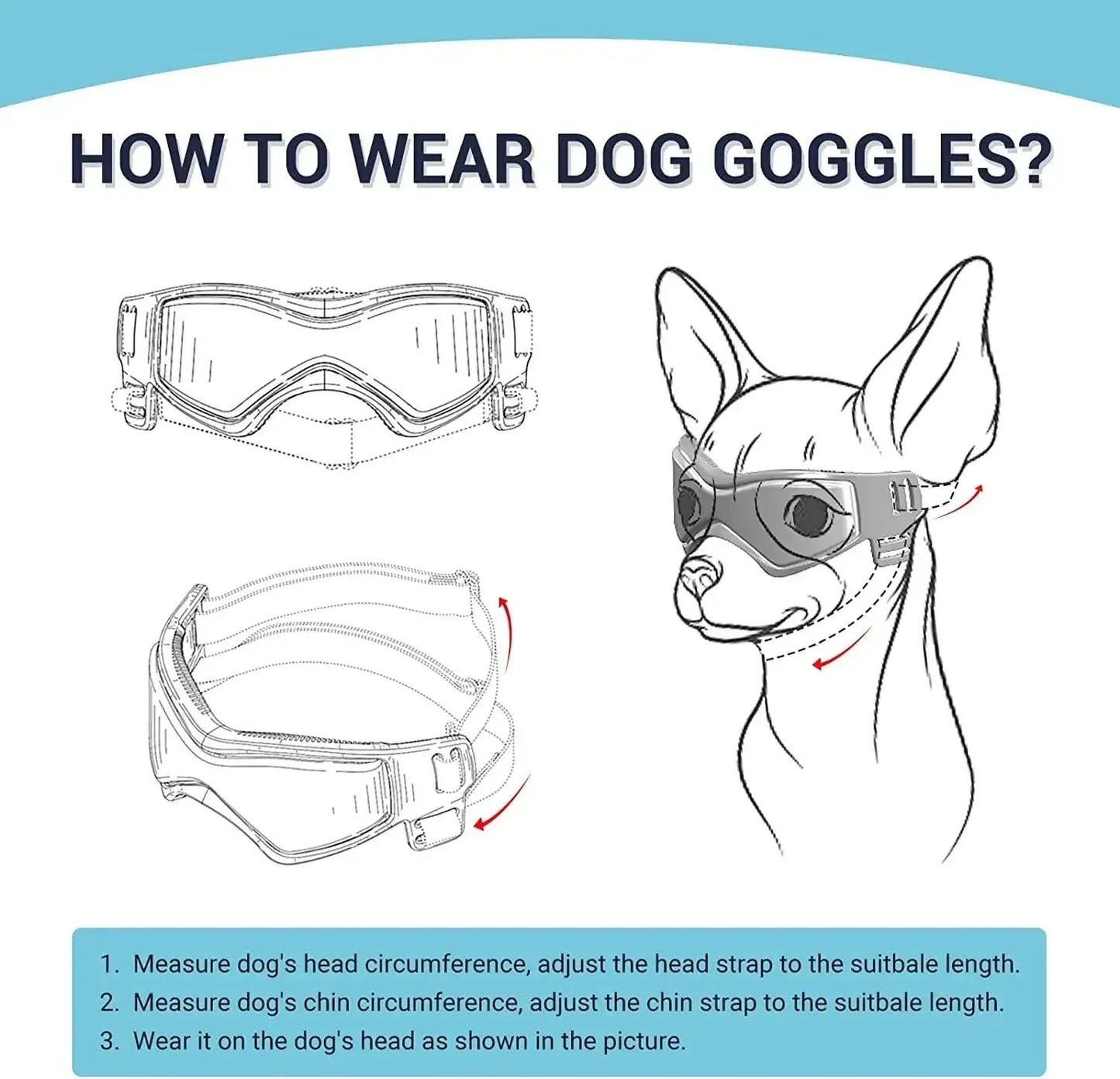 HOW TO WEAR DOG GOGGLES?

1. Measure dog's head circumference, adjust the head strap to the suitbale length.
2. Measure dog's chin circumference, adjust the chin strap to the suitbale length.
3. Wear it on the dog's head as shown in the picture.